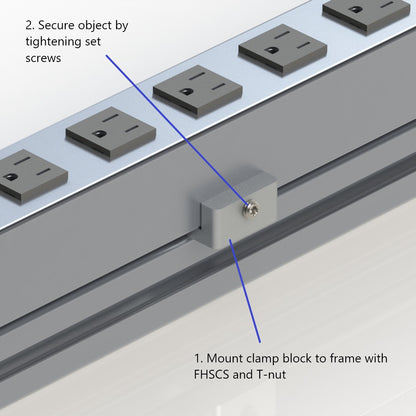 2. Secure object by tightening set screws

1. Mount clamp block to frame with FHSCS and T-nut