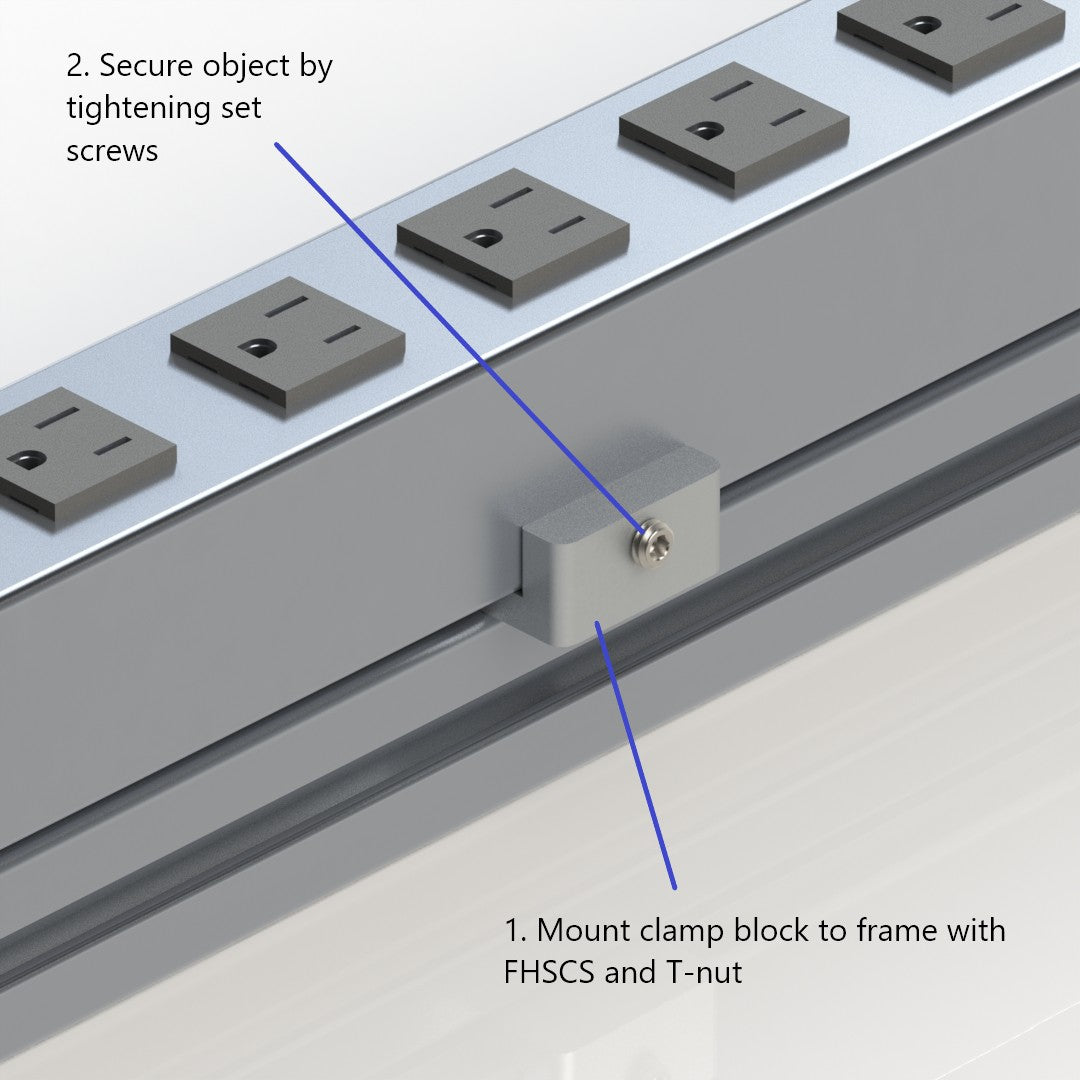 2. Secure object by tightening set screws

1. Mount clamp block to frame with FHSCS and T-nut